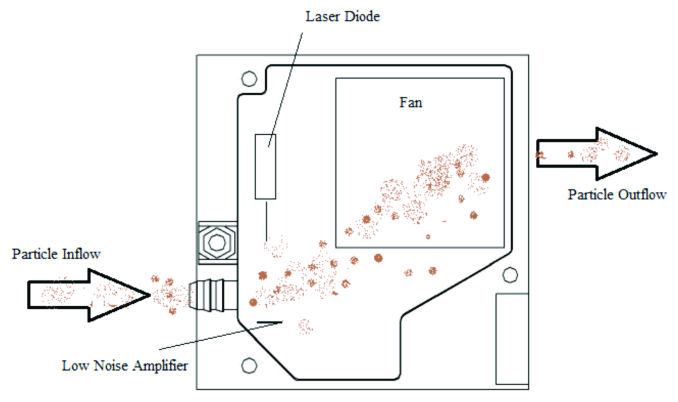 Laser Diode

Fan

Particle Outflow

Particle Inflow

Low Noise Amplifier